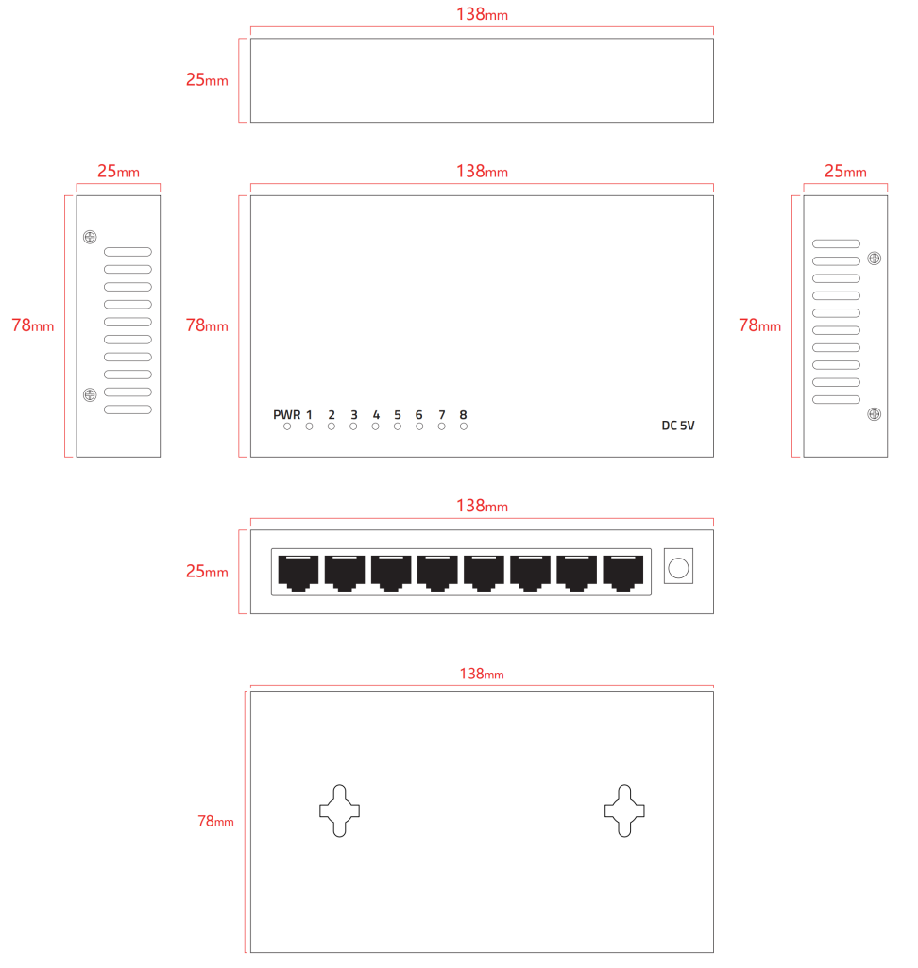 138mm
25mm

25mm
138mm
25mm
78mm
78mm
78mm
PWR 1 2 3 4 5 6 7 8
DC 5V

138mm
25mm

138mm
78mm